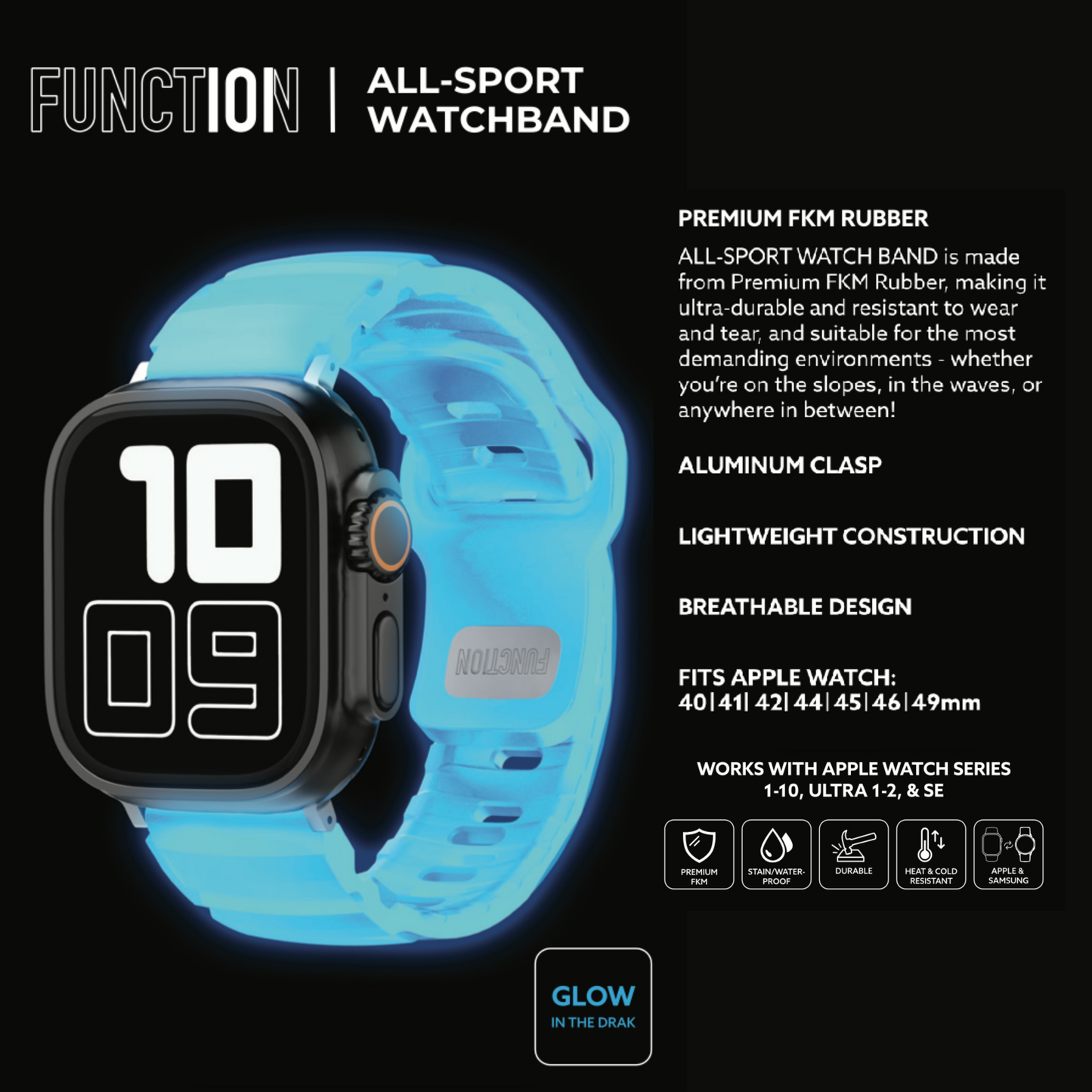 FUNCTION | ALL-SPORT WATCHBAND

10
09

FUNCTION

PREMIUM FKM RUBBER

ALL-SPORT WATCH BAND is made from Premium FKM Rubber, making it ultra-durable and resistant to wear and tear, and suitable for the most demanding environments - whether you're on the slopes, in the waves, or anywhere in between!

ALUMINUM CLASP

LIGHTWEIGHT CONSTRUCTION

BREATHABLE DESIGN

FITS APPLE WATCH:
40|41| 42| 44|45|46|49mm

WORKS WITH APPLE WATCH SERIES 1-10, ULTRA 1-2, & SE

PREMIUM FKM

STAIN/WATER-PROOF

DURABLE

HEAT & COLD RESISTANT

APPLE & SAMSUNG

GLOW
IN THE DRAK